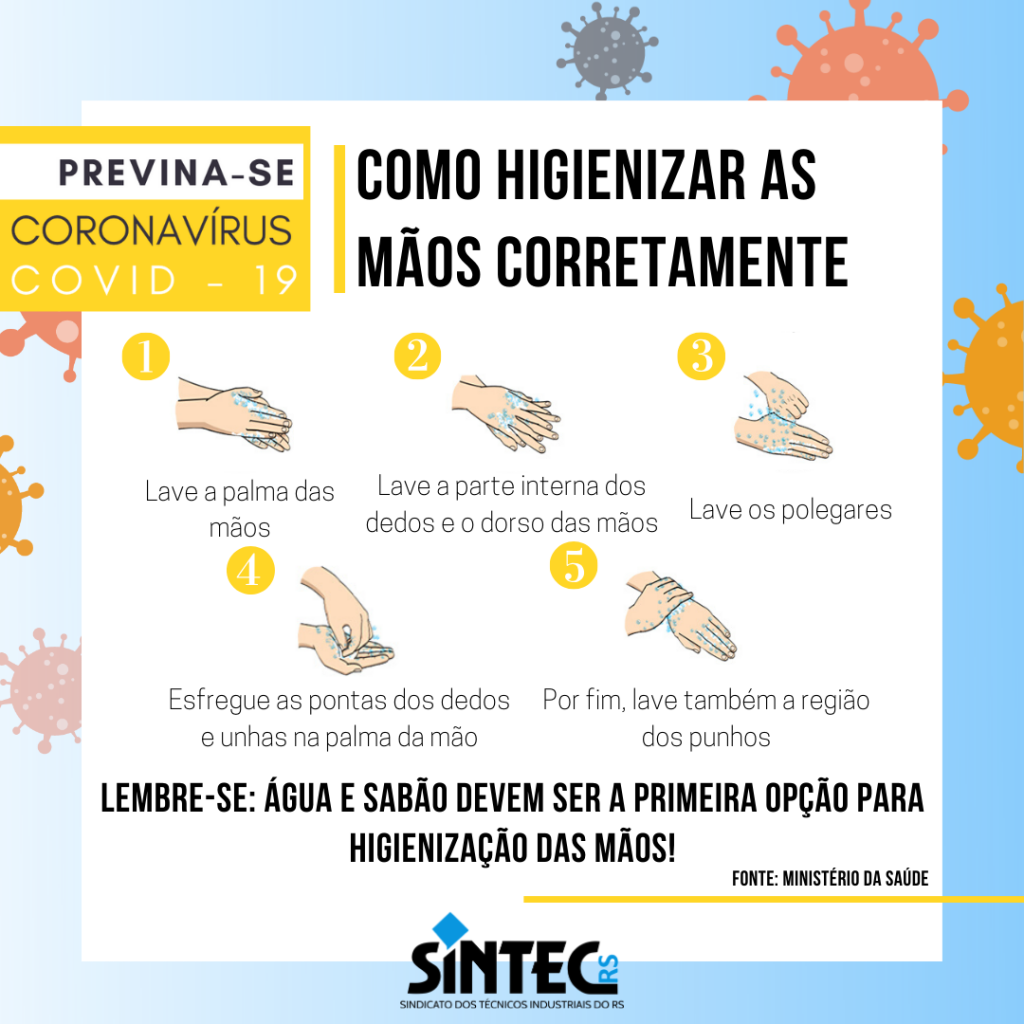 PREVINA-SE
CORONAVÍRUS
COVID - 19

COMO HIGIENIZAR AS MÃOS CORRETAMENTE

1
Lave a palma das mãos

2
Lave a parte interna dos dedos e o dorso das mãos

3
Lave os polegares

4
Esfregue as pontas dos dedos e unhas na palma da mão

5
Por fim, lave também a região dos punhos

LEMBRE-SE: ÁGUA E SABÃO DEVEM SER A PRIMEIRA OPÇÃO PARA HIGIENIZAÇÃO DAS MÃOS!

FONTE: MINISTÉRIO DA SAÚDE

SINTEC RS
SINDICATO DOS TÉCNICOS INDUSTRIAIS DO RS